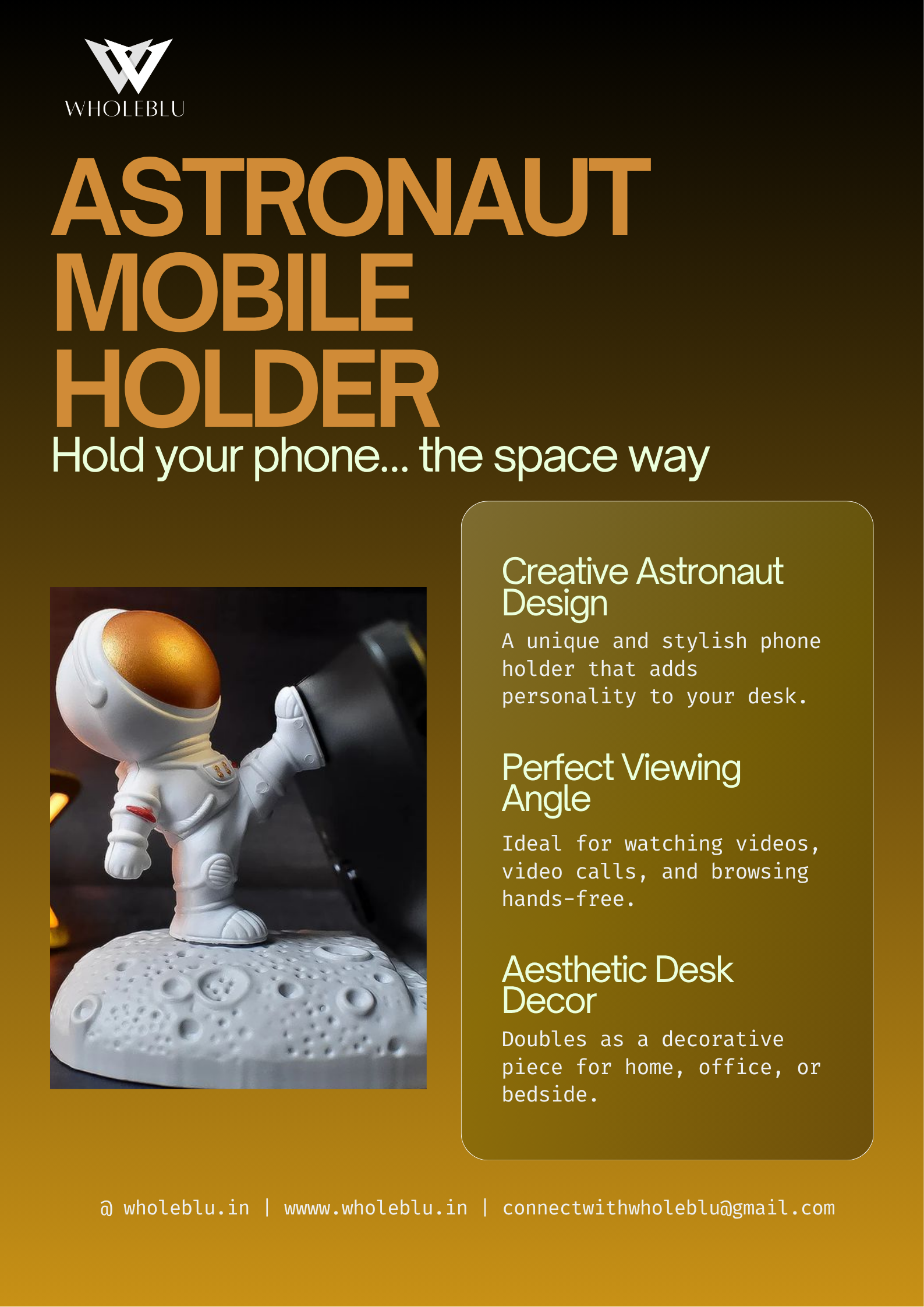 WHOLEBLU

ASTRONAUT MOBILE HOLDER

Hold your phone... the space way

Creative Astronaut Design

A unique and stylish phone holder that adds personality to your desk.

Perfect Viewing Angle

Ideal for watching videos, video calls, and browsing hands-free.

Aesthetic Desk Decor

Doubles as a decorative piece for home, office, or bedside.

@ wholeblu.in | wwww.wholeblu.in | connectwithwholeblu@gmail.com